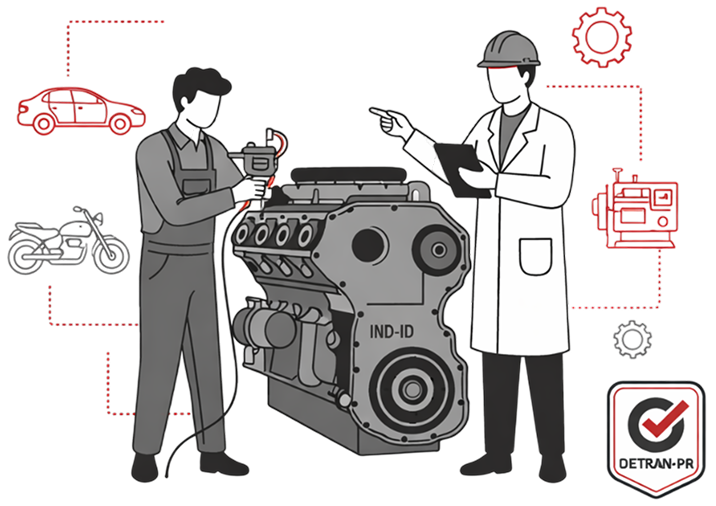 IND-ID

DETRAN-PR